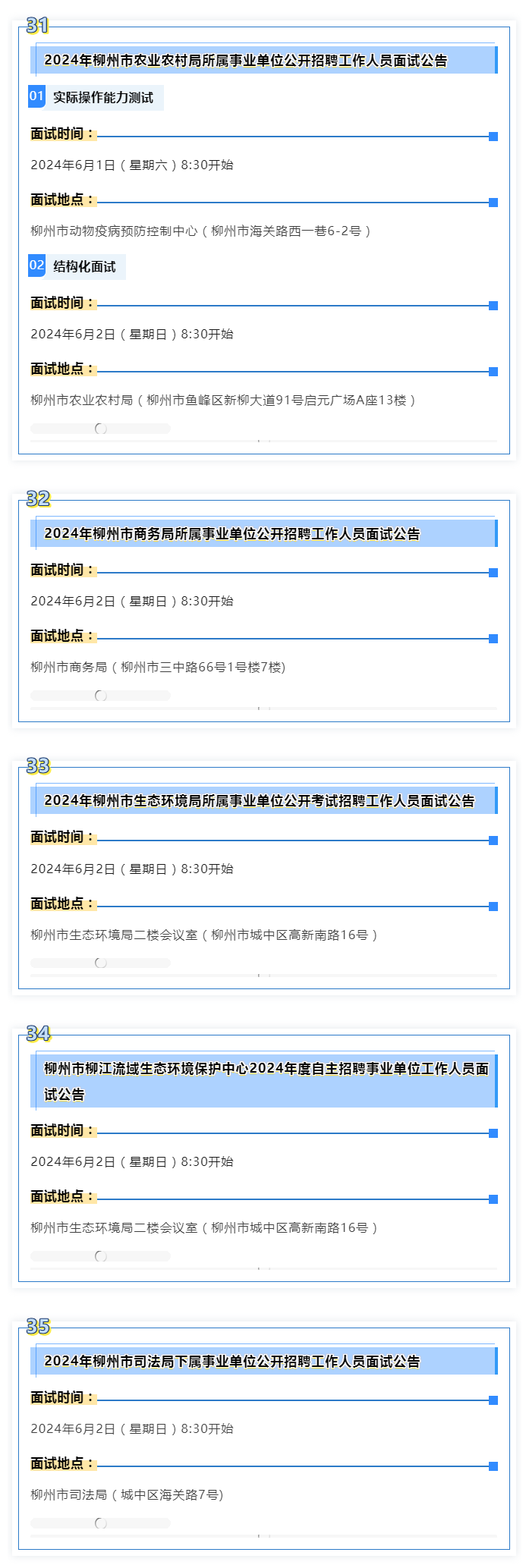 31

2024年柳州市农业农村局所属事业单位公开招聘工作人员面试公告

01 实际操作能力测试

面试时间：

2024年6月1日（星期六）8:30开始

面试地点：

柳州市动物疫病预防控制中心（柳州市海关路西一巷6-2号）

02 结构化面试

面试时间：

2024年6月2日（星期日）8:30开始

面试地点：

柳州市农业农村局（柳州市鱼峰区新柳大道91号启元广场A座13楼）

32

2024年柳州市商务局所属事业单位公开招聘工作人员面试公告

面试时间：

2024年6月2日（星期日）8:30开始

面试地点：

柳州市商务局（柳州市三中路66号1号楼7楼)

33

2024年柳州市生态环境局所属事业单位公开考试招聘工作人员面试公告

面试时间：

2024年6月2日（星期日）8:30开始

面试地点：

柳州市生态环境局二楼会议室（柳州市城中区高新南路16号）

34

柳州市柳江流域生态环境保护中心2024年度自主招聘事业单位工作人员面试公告

面试时间：

2024年6月2日（星期日）8:30开始

面试地点：

柳州市生态环境局二楼会议室（柳州市城中区高新南路16号）

35

2024年柳州市司法局下属事业单位公开招聘工作人员面试公告

面试时间：

2024年6月2日（星期日）8:30开始

面试地点：

柳州市司法局（城中区海关路7号)